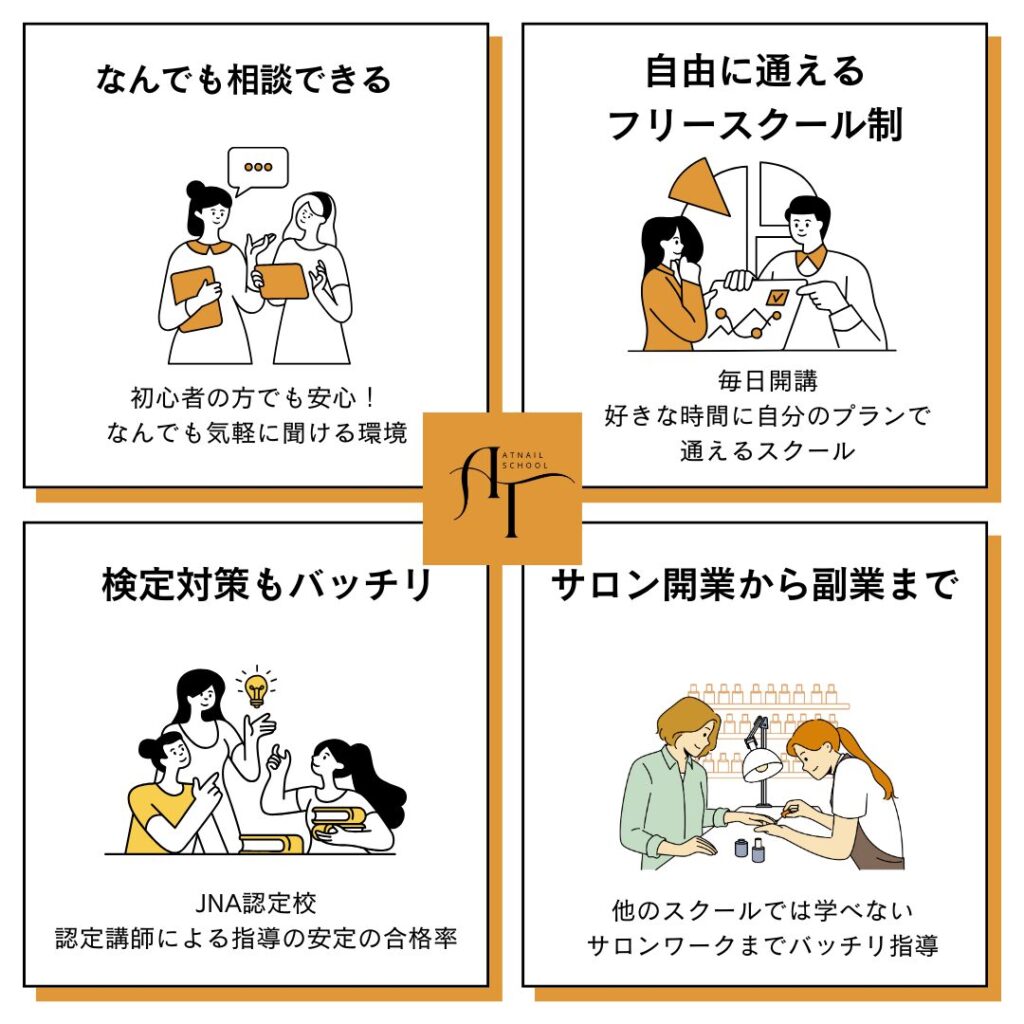 なんでも相談できる

初心者の方でも安心！
なんでも気軽に聞ける環境

自由に通える
フリースクール制

毎日開講
好きな時間に自分のプランで
通えるスクール

ATNAIL SCHOOL

AT

検定対策もバッチリ

JNA認定校
認定講師による指導の安定の合格率

サロン開業から副業まで

他のスクールでは学べない
サロンワークまでバッチリ指導